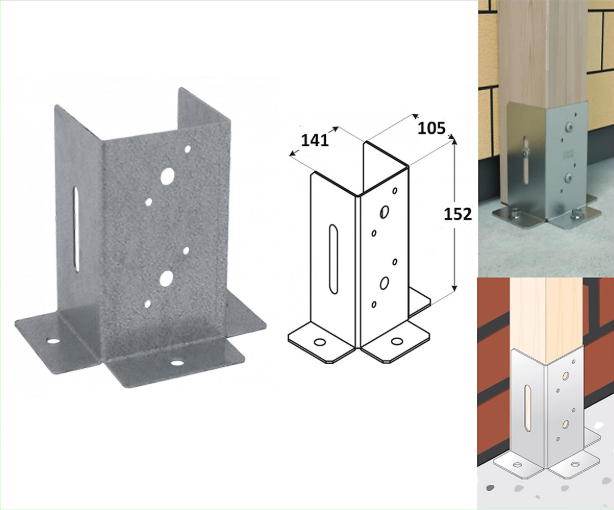 141
105
152